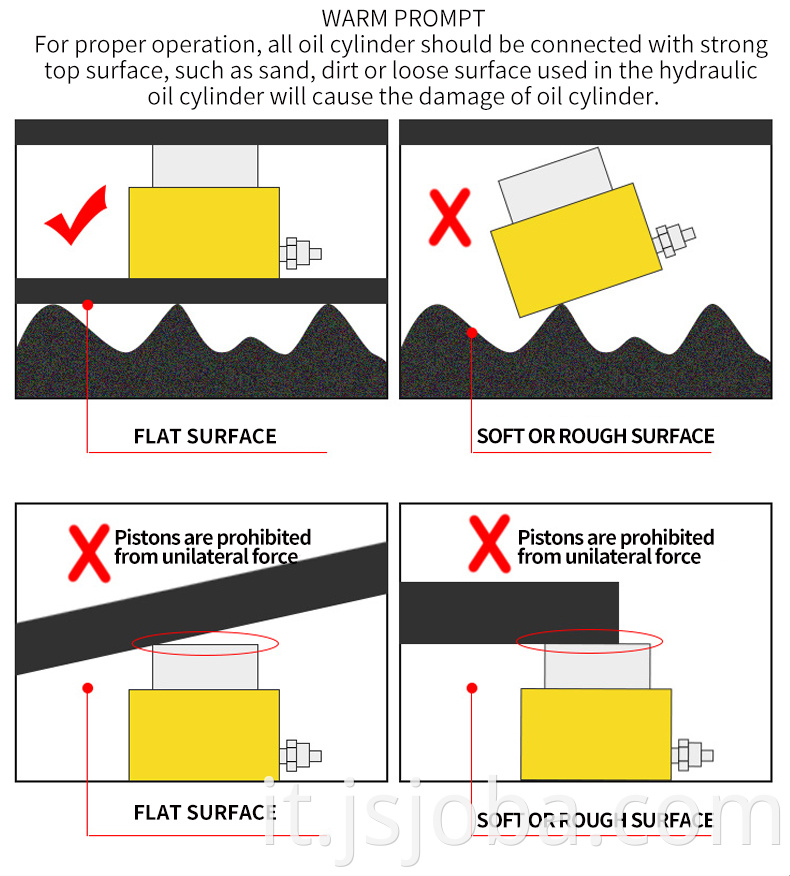 WARM PROMPT
For proper operation, all oil cylinder should be connected with strong top surface, such as sand, dirt or loose surface used in the hydraulic oil cylinder will cause the damage of oil cylinder.

FLAT SURFACE

SOFT OR ROUGH SURFACE

Pistons are prohibited from unilateral force

Pistons are prohibited from unilateral force

FLAT SURFACE

SOFT OR ROUGH SURFACE

it.jsjoba.com